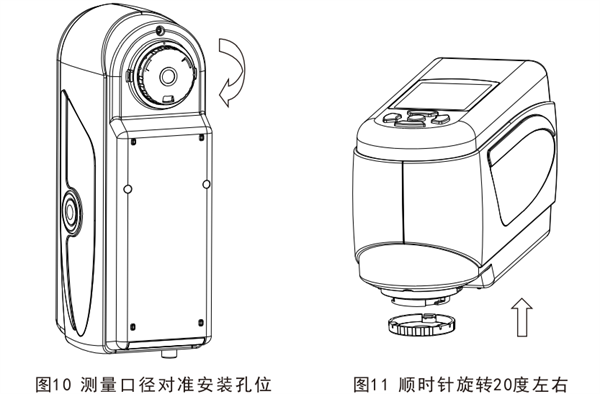 图10 测量口径对准安装孔位

图11 顺时针旋转20度左右